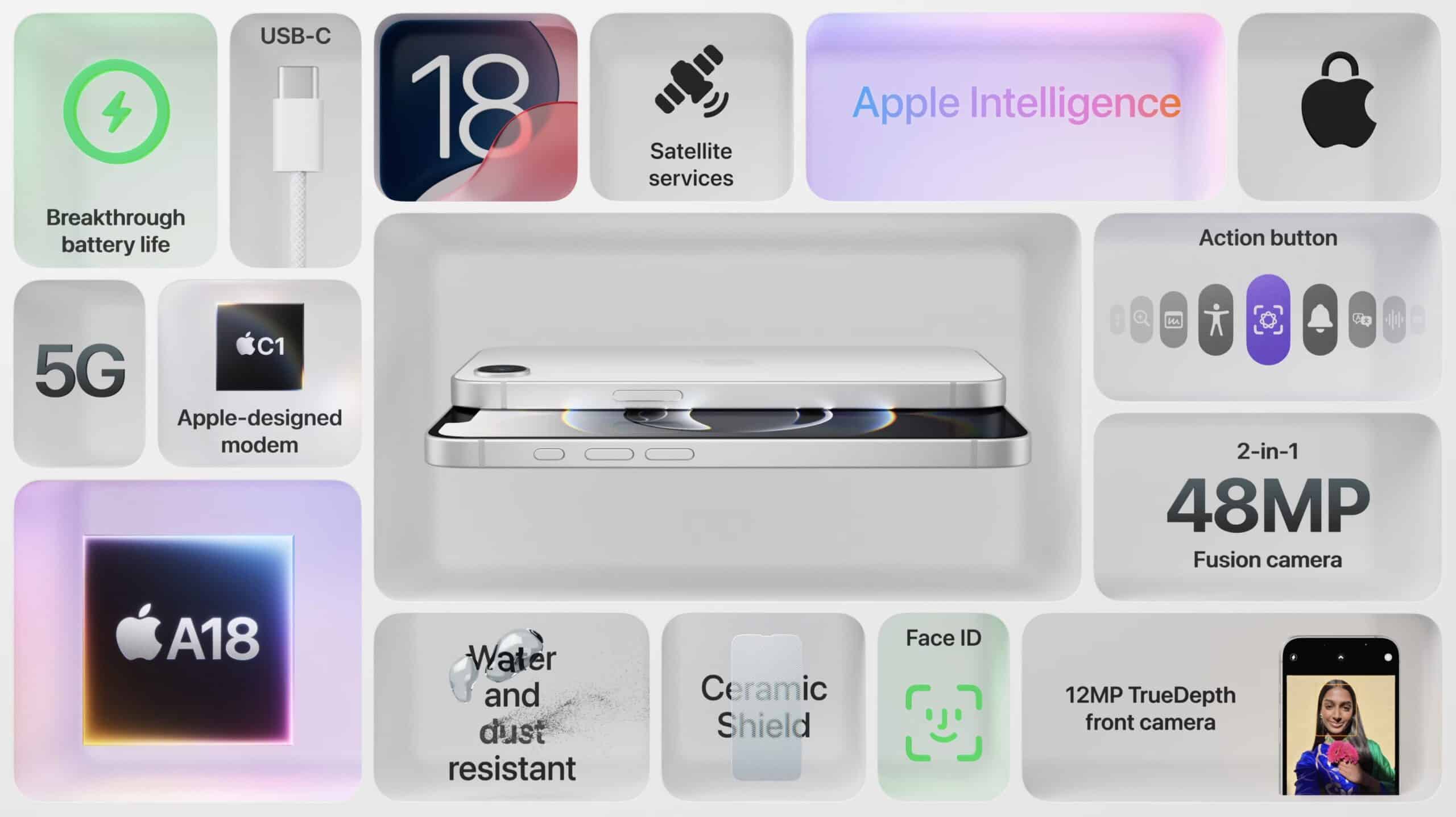 Breakthrough battery life

USB-C

18

Satellite services

Apple Intelligence

5G

C1

Apple-designed modem

Action button

2-in-1

48MP

Fusion camera

A18

Water and dust resistant

Ceramic Shield

Face ID

12MP TrueDepth front camera