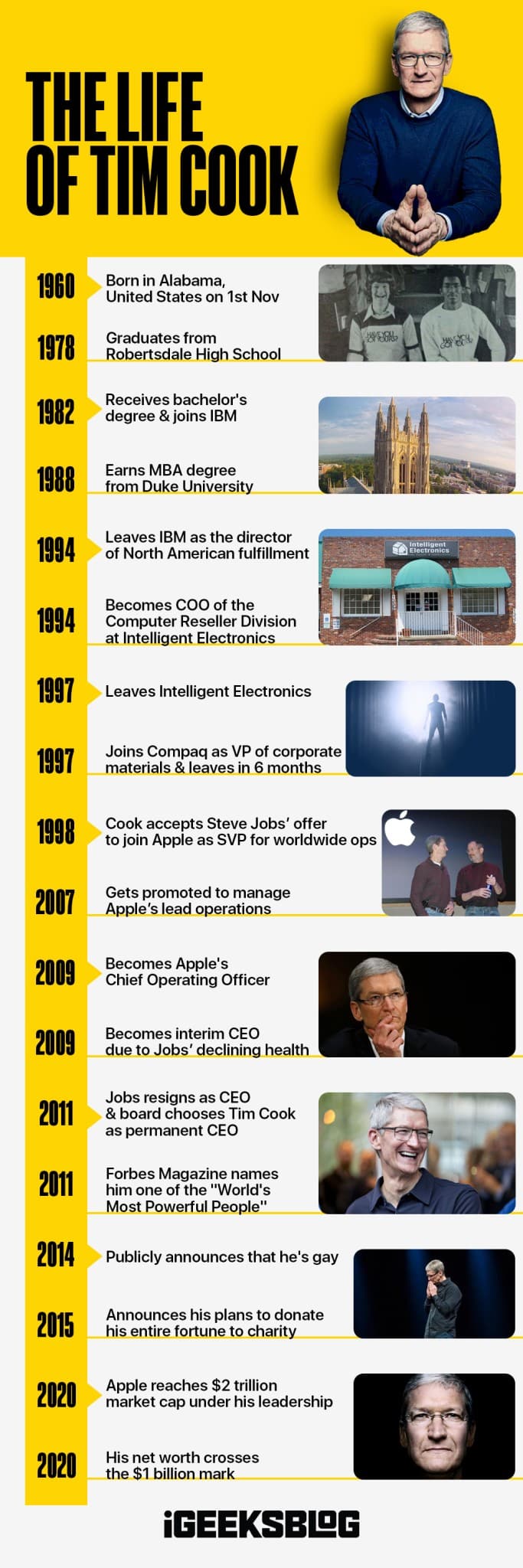 THE LIFE OF TIM COOK

1960 Born in Alabama, United States on 1st Nov

1978 Graduates from Robertsdale High School

HAVE YOU GOT YOURS?

HAVE YOU GOT YOURS?

1982 Receives bachelor's degree & joins IBM

1988 Earns MBA degree from Duke University

1994 Leaves IBM as the director of North American fulfillment

Intelligent Electronics

1994 Becomes COO of the Computer Reseller Division at Intelligent Electronics

1997 Leaves Intelligent Electronics

1997 Joins Compaq as VP of corporate materials & leaves in 6 months

1998 Cook accepts Steve Jobs' offer to join Apple as SVP for worldwide ops

2007 Gets promoted to manage Apple's lead operations

2009 Becomes Apple's Chief Operating Officer

2009 Becomes interim CEO due to Jobs' declining health

2011 Jobs resigns as CEO & board chooses Tim Cook as permanent CEO

2011 Forbes Magazine names him one of the "World's Most Powerful People"

2014 Publicly announces that he's gay

2015 Announces his plans to donate his entire fortune to charity

2020 Apple reaches $2 trillion market cap under his leadership

2020 His net worth crosses the $1 billion mark

iGEEKSBLOG